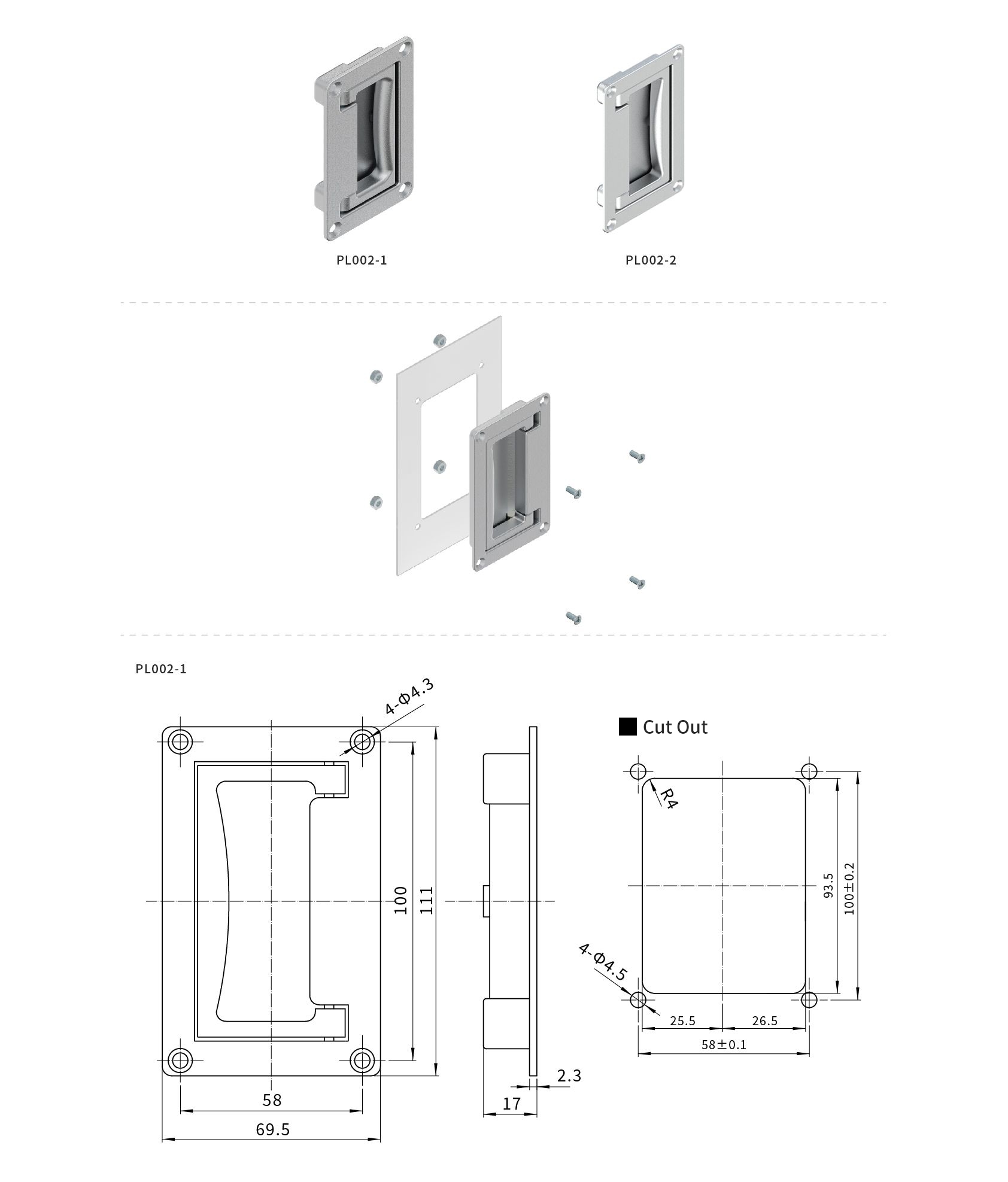 PL002-1

PL002-2

PL002-1

4-Φ4.3

100

111

58

69.5

2.3

17

Cut Out

R4

93.5

100±0.2

4-Φ4.5

25.5

26.5

58±0.1